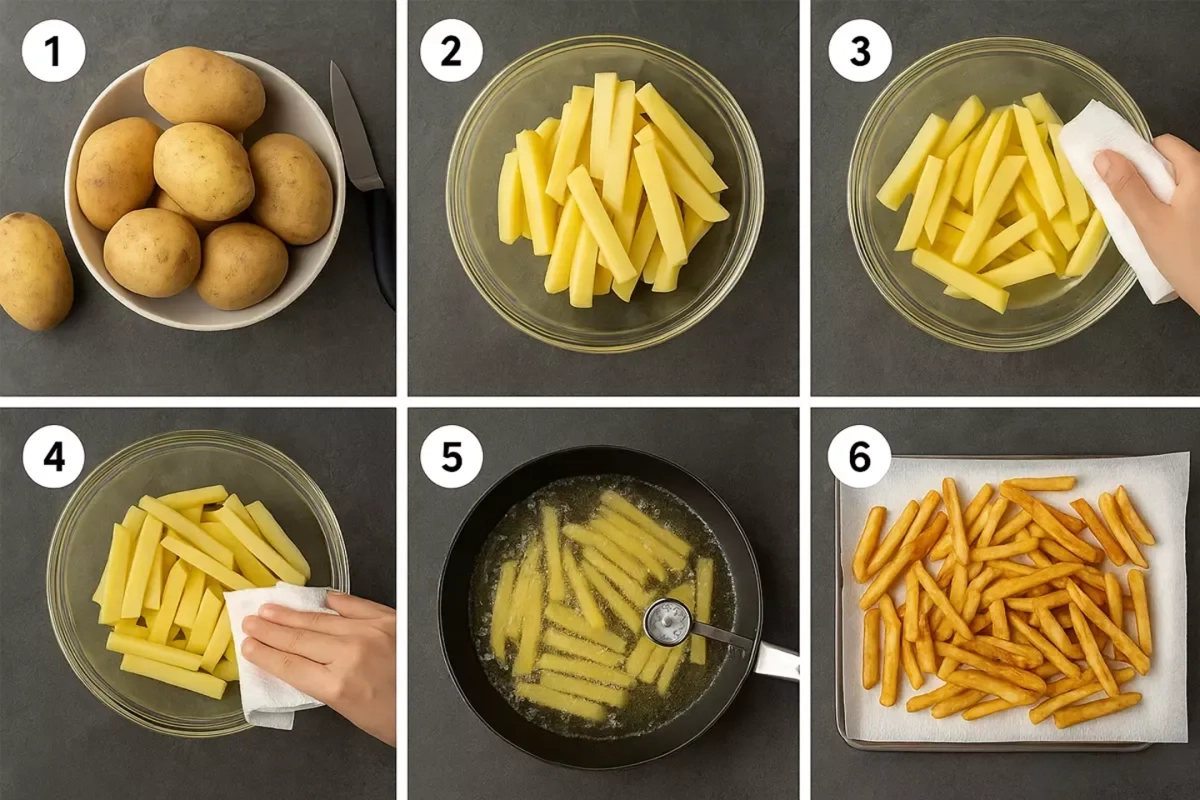 1

2

3

4

5

6